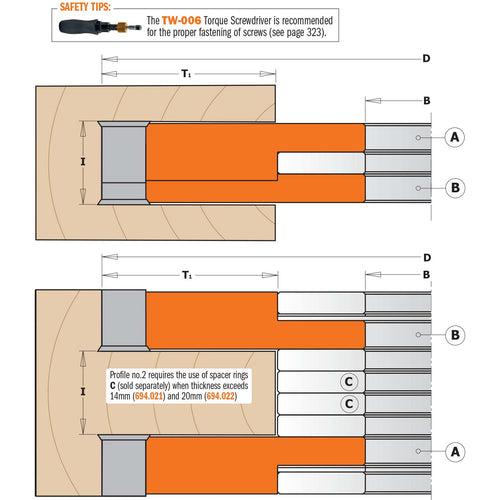 SAFETY TIPS:
The TW-006 Torque Screwdriver is recommended for the proper fastening of screws (see page 323).

D
$T_1$
B
I
A
B

D
$T_1$
B
B
I
Profile no.2 requires the use of spacer rings C (sold separately) when thickness exceeds 14mm (694.021) and 20mm (694.022)
C
C
A