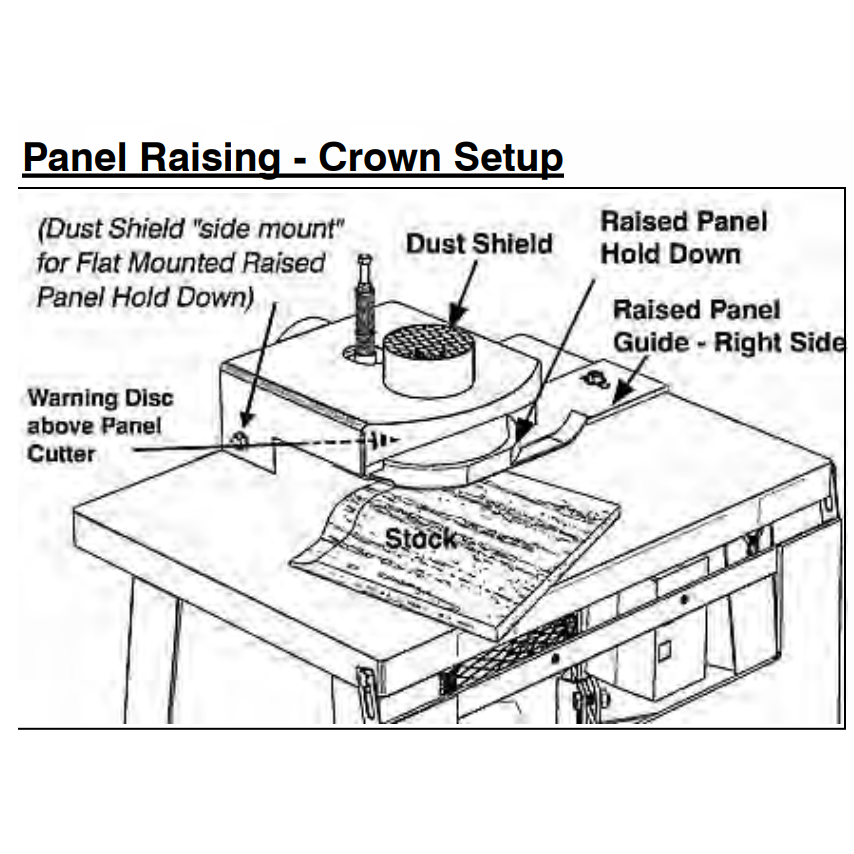 Panel Raising - Crown Setup

(Dust Shield "side mount" for Flat Mounted Raised Panel Hold Down)

Dust Shield

Raised Panel Hold Down

Raised Panel Guide - Right Side

Warning Disc above Panel Cutter

Stock