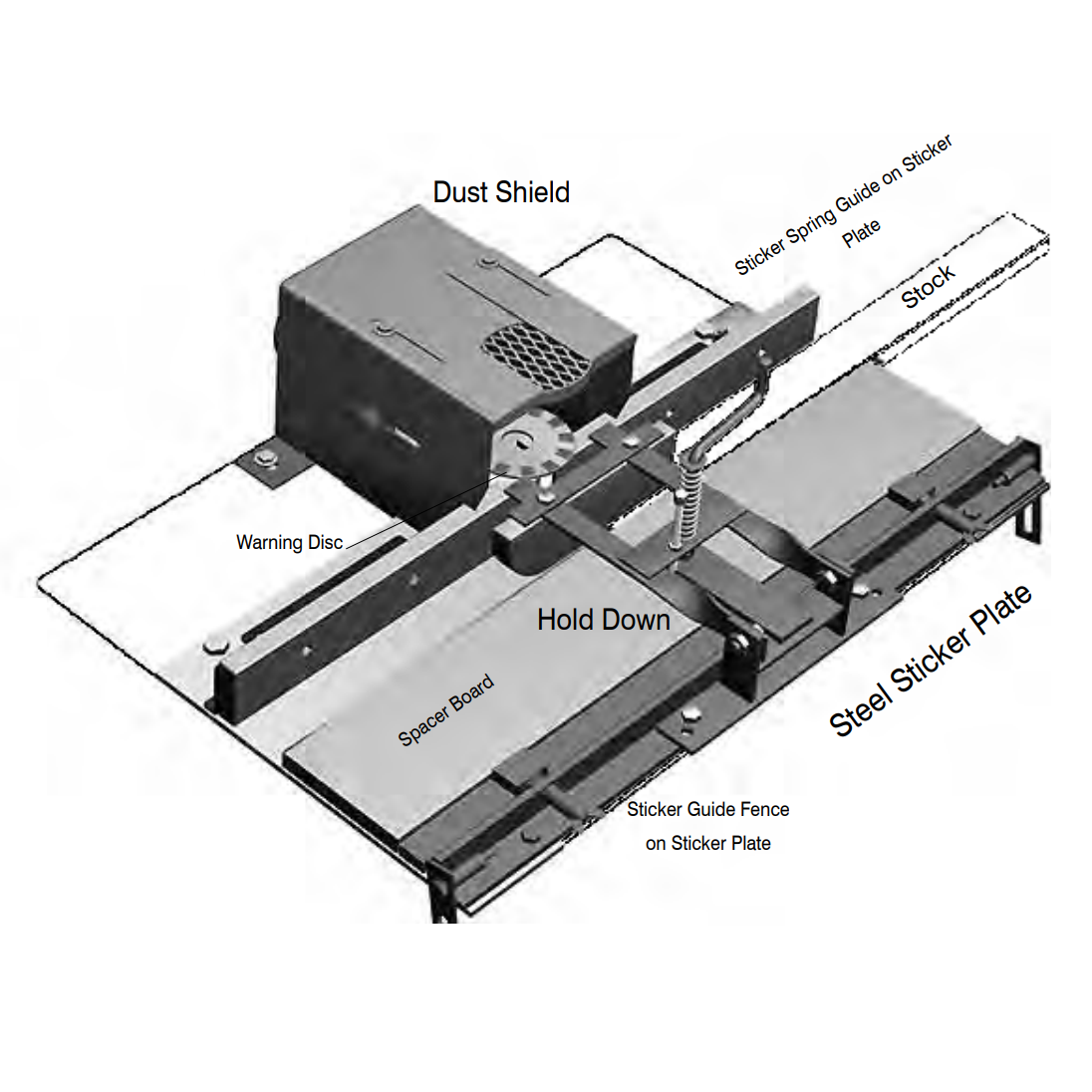 Dust Shield

Sticker Spring Guide on Sticker Plate

Stock

Warning Disc

Hold Down

Spacer Board

Steel Sticker Plate

Sticker Guide Fence on Sticker Plate