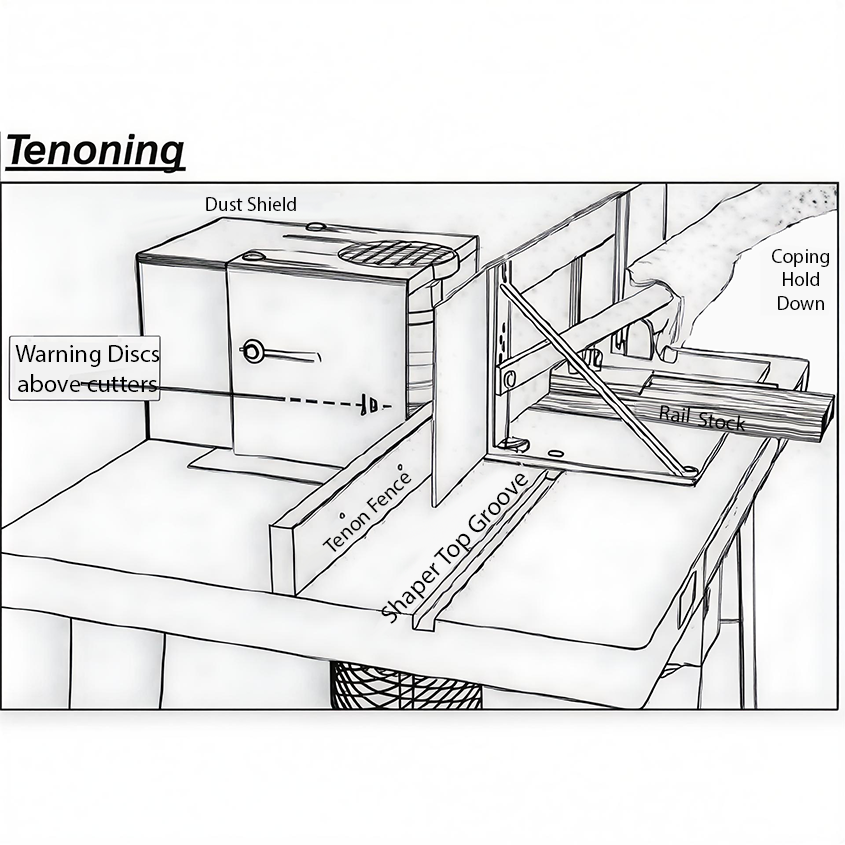 Tenoning

Dust Shield

Coping Hold Down

Warning Discs above cutters

Rail Stock

Tenon Fence

Shaper Top Groove